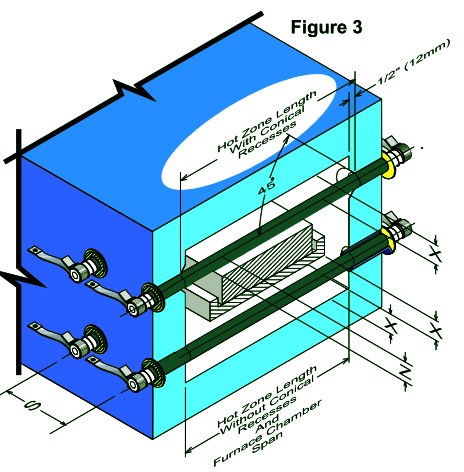 Figure 3

1/2" (12mm)

Hot Zone Length With Conical Recesses

45°

X

X

X

Z

S

Hot Zone Length Without Conical Recesses And Furnace Chamber Span